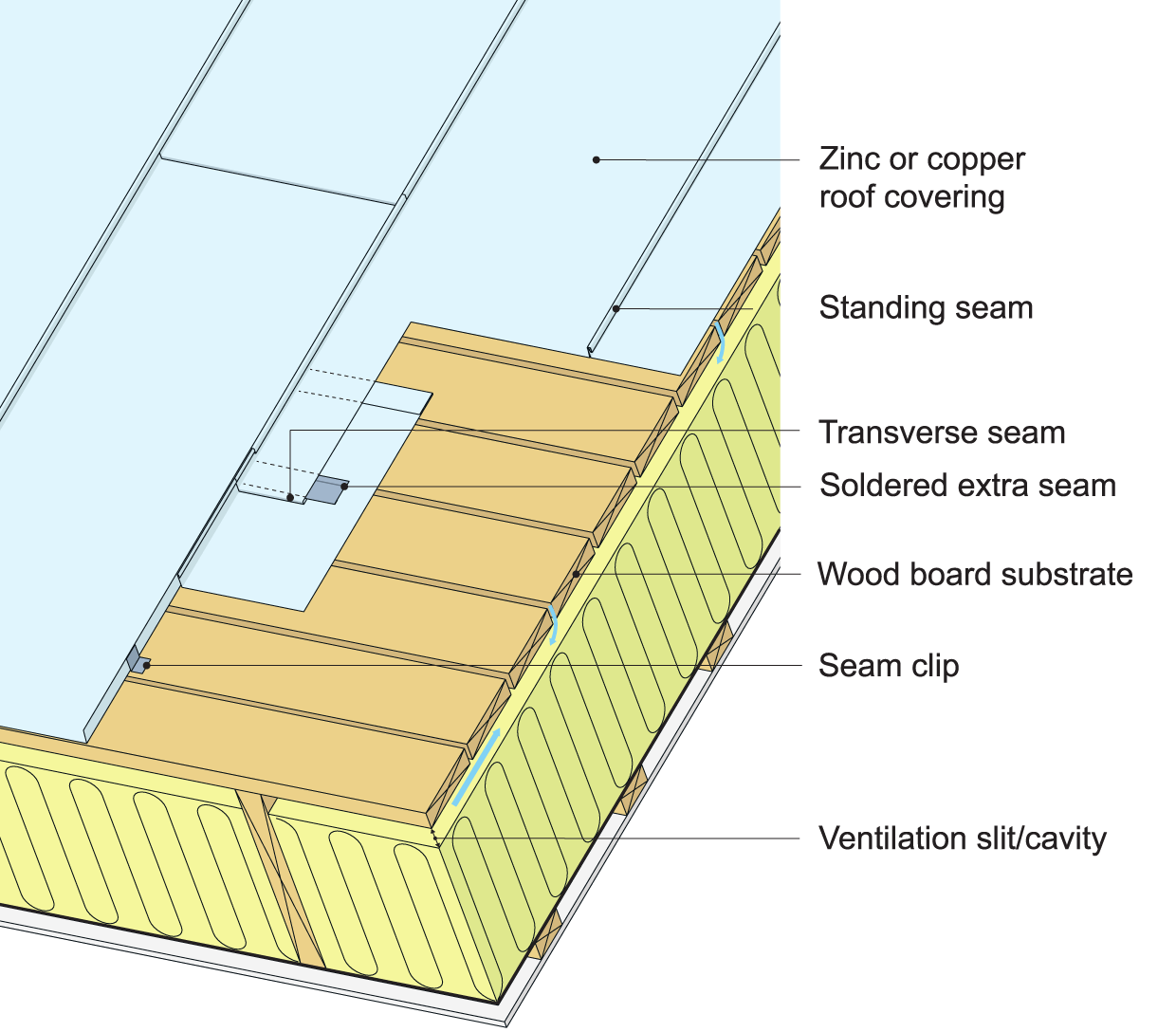 Zinc or copper roof covering

Standing seam

Transverse seam

Soldered extra seam

Wood board substrate

Seam clip

Ventilation slit/cavity