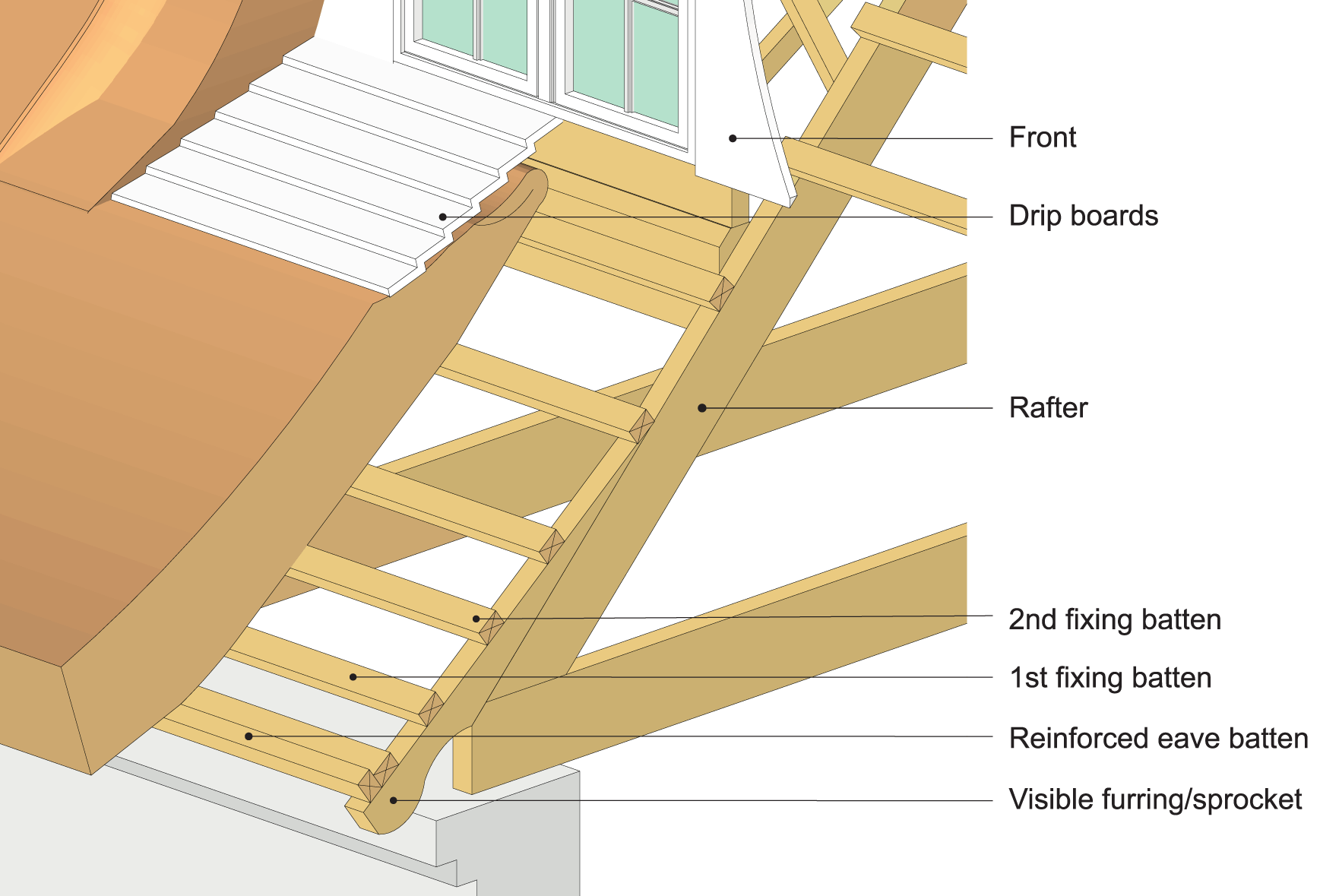 Front

Drip boards

Rafter

2nd fixing batten

1st fixing batten

Reinforced eave batten

Visible furring/sprocket