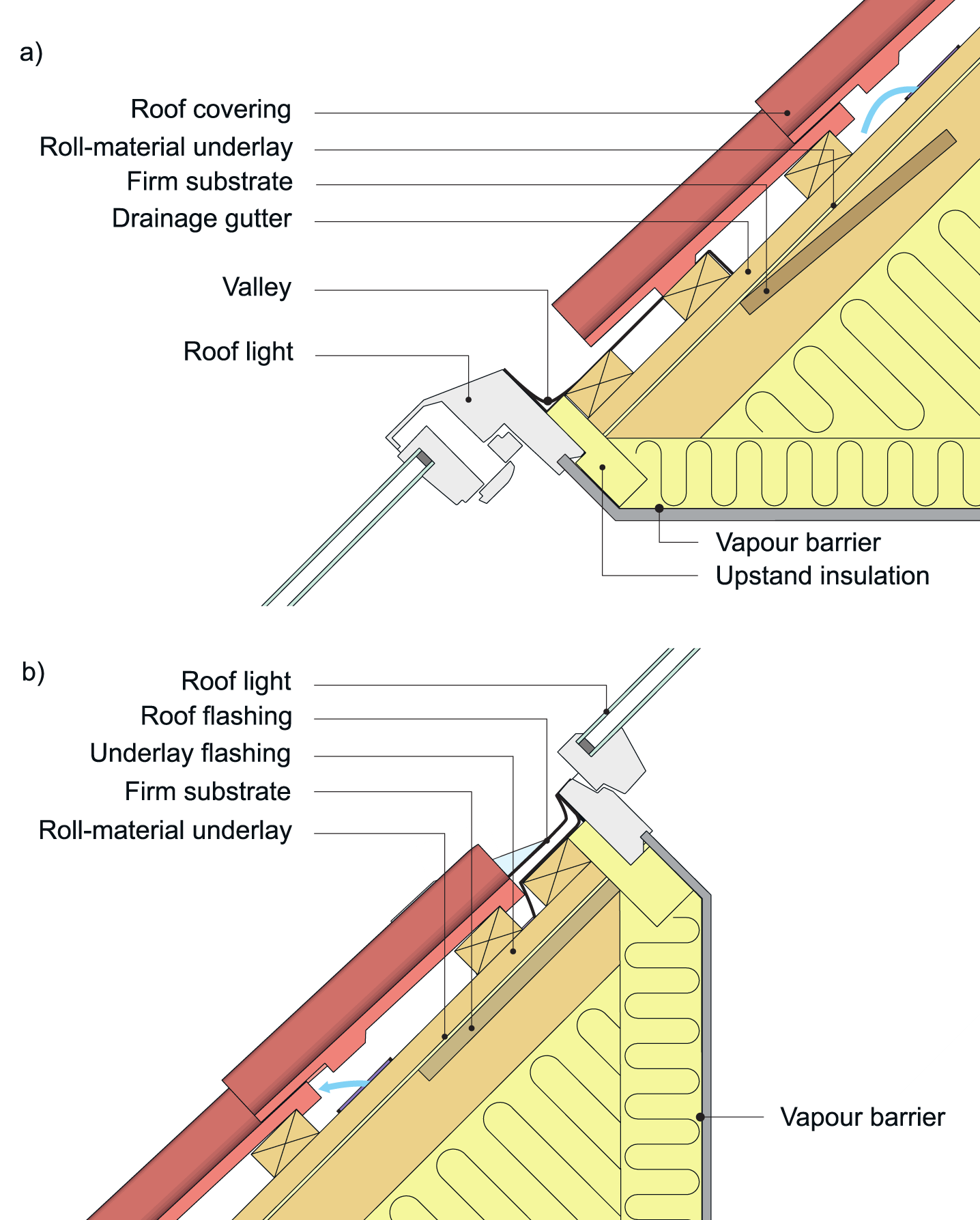 a)

Roof covering
Roll-material underlay
Firm substrate
Drainage gutter

Valley

Roof light

Vapour barrier
Upstand insulation

b)

Roof light
Roof flashing
Underlay flashing
Firm substrate
Roll-material underlay

Vapour barrier