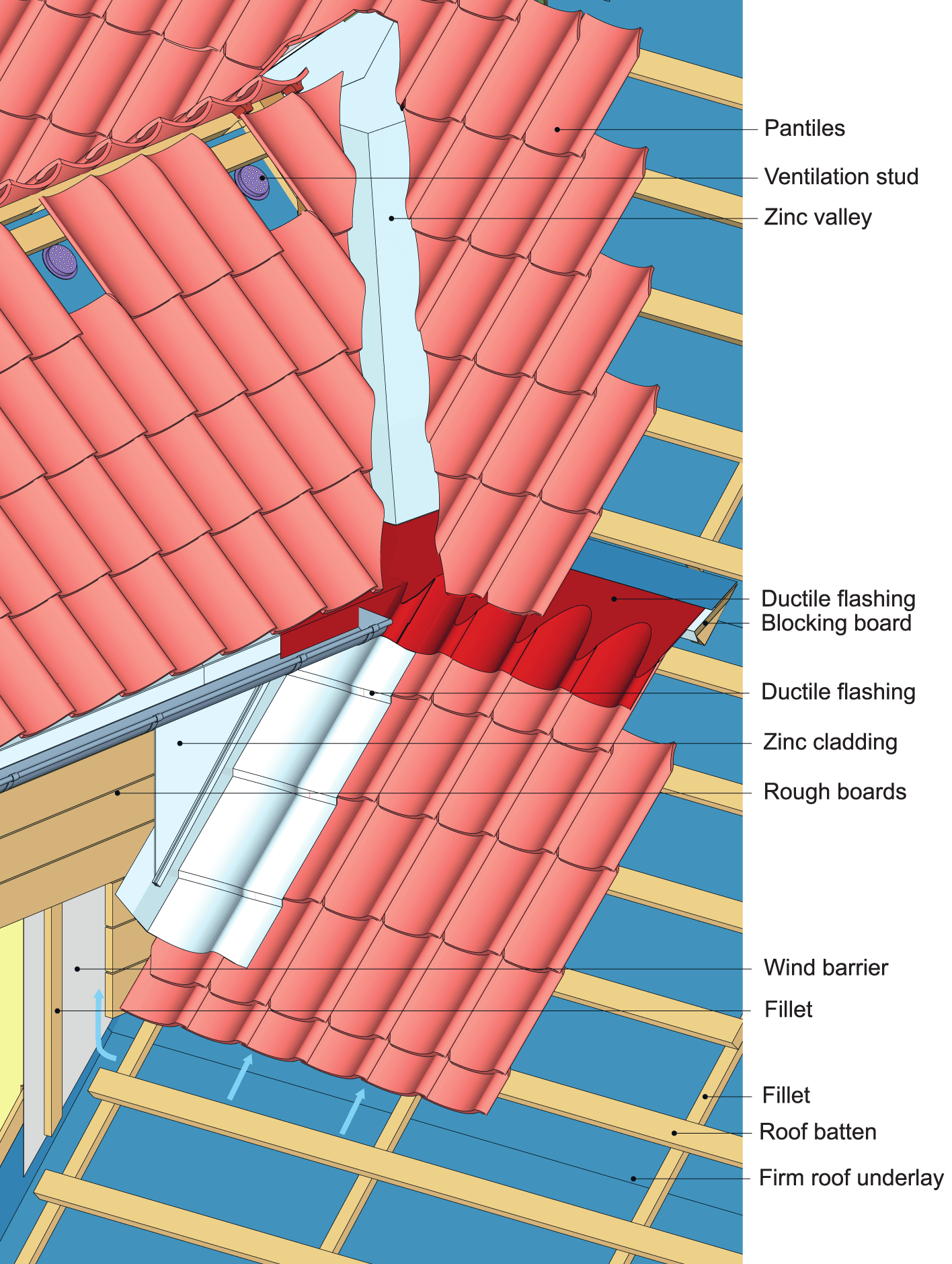 Pantiles
Ventilation stud
Zinc valley
Ductile flashing
Blocking board
Ductile flashing
Zinc cladding
Rough boards
Wind barrier
Fillet
Fillet
Roof batten
Firm roof underlay