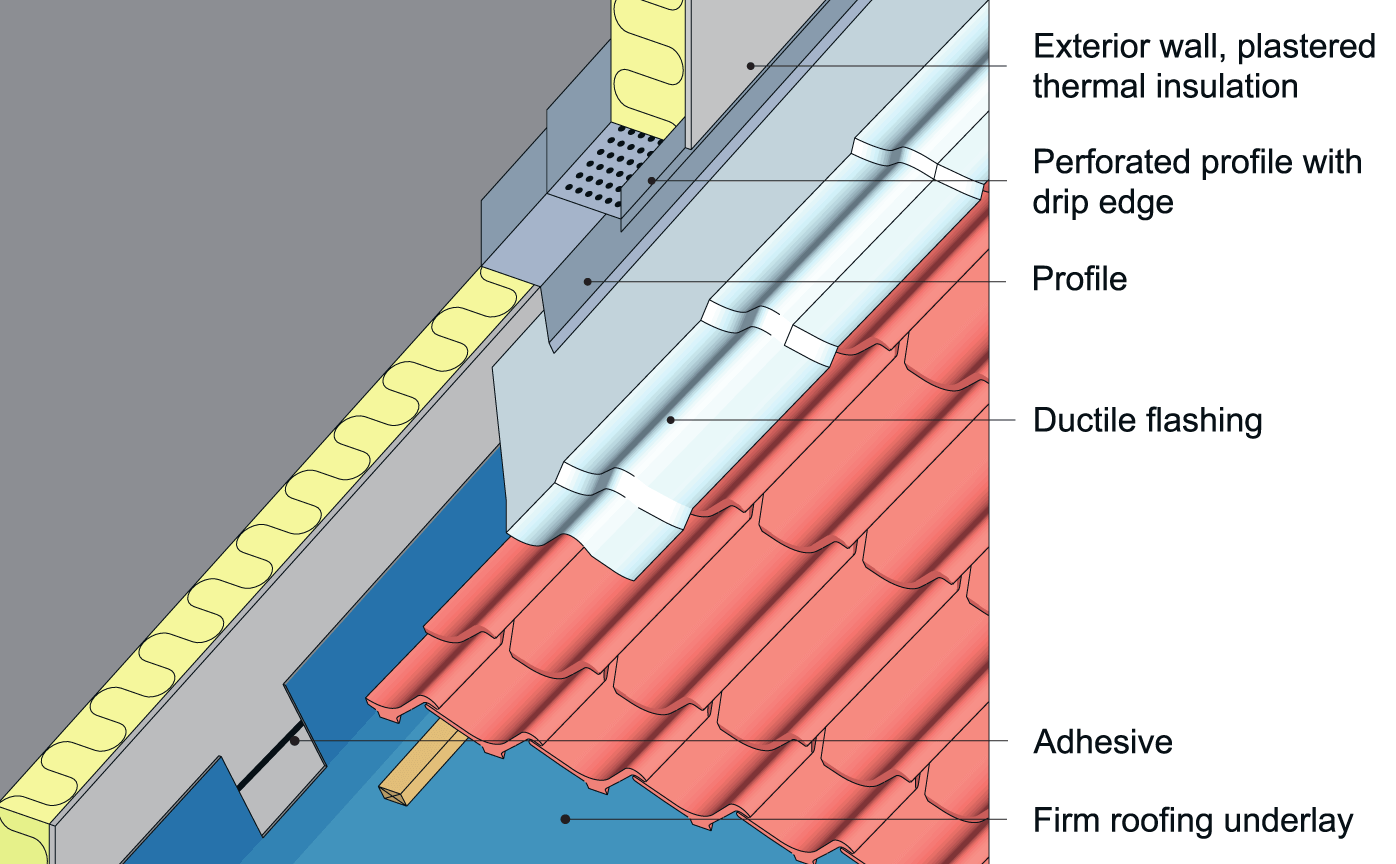 Exterior wall, plastered thermal insulation

Perforated profile with drip edge

Profile

Ductile flashing

Adhesive

Firm roofing underlay